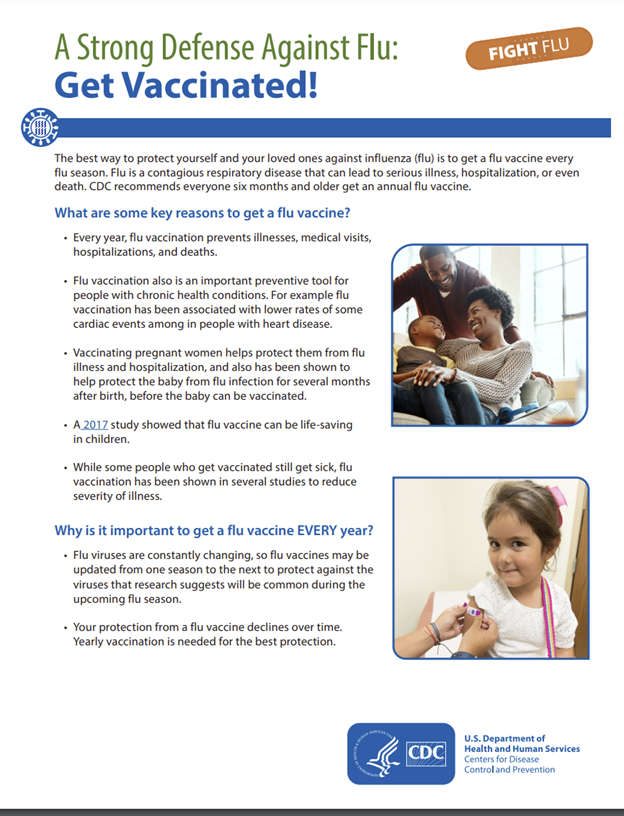 A Strong Defense Against Flu:
Get Vaccinated!

FIGHT FLU

The best way to protect yourself and your loved ones against influenza (flu) is to get a flu vaccine every flu season. Flu is a contagious respiratory disease that can lead to serious illness, hospitalization, or even death. CDC recommends everyone six months and older get an annual flu vaccine.

What are some key reasons to get a flu vaccine?

• Every year, flu vaccination prevents illnesses, medical visits, hospitalizations, and deaths.

• Flu vaccination also is an important preventive tool for people with chronic health conditions. For example flu vaccination has been associated with lower rates of some cardiac events among in people with heart disease.

• Vaccinating pregnant women helps protect them from flu illness and hospitalization, and also has been shown to help protect the baby from flu infection for several months after birth, before the baby can be vaccinated.

• A 2017 study showed that flu vaccine can be life-saving in children.

• While some people who get vaccinated still get sick, flu vaccination has been shown in several studies to reduce severity of illness.

Why is it important to get a flu vaccine EVERY year?

• Flu viruses are constantly changing, so flu vaccines may be updated from one season to the next to protect against the viruses that research suggests will be common during the upcoming flu season.

• Your protection from a flu vaccine declines over time. Yearly vaccination is needed for the best protection.

CDC

U.S. Department of Health and Human Services
Centers for Disease Control and Prevention